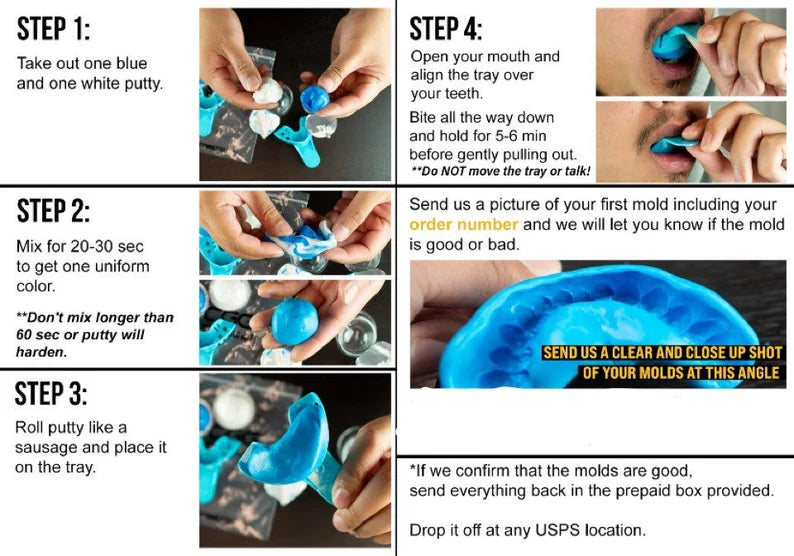 STEP 1:
Take out one blue and one white putty.

STEP 2:
Mix for 20-30 sec to get one uniform color.

**Don't mix longer than 60 sec or putty will harden.

STEP 3:
Roll putty like a sausage and place it on the tray.

STEP 4:
Open your mouth and align the tray over your teeth.

Bite all the way down and hold for 5-6 min before gently pulling out.
**Do NOT move the tray or talk!

Send us a picture of your first mold including your order number and we will let you know if the mold is good or bad.

SEND US A CLEAR AND CLOSE UP SHOT OF YOUR MOLDS AT THIS ANGLE

*If we confirm that the molds are good, send everything back in the prepaid box provided.

Drop it off at any USPS location.